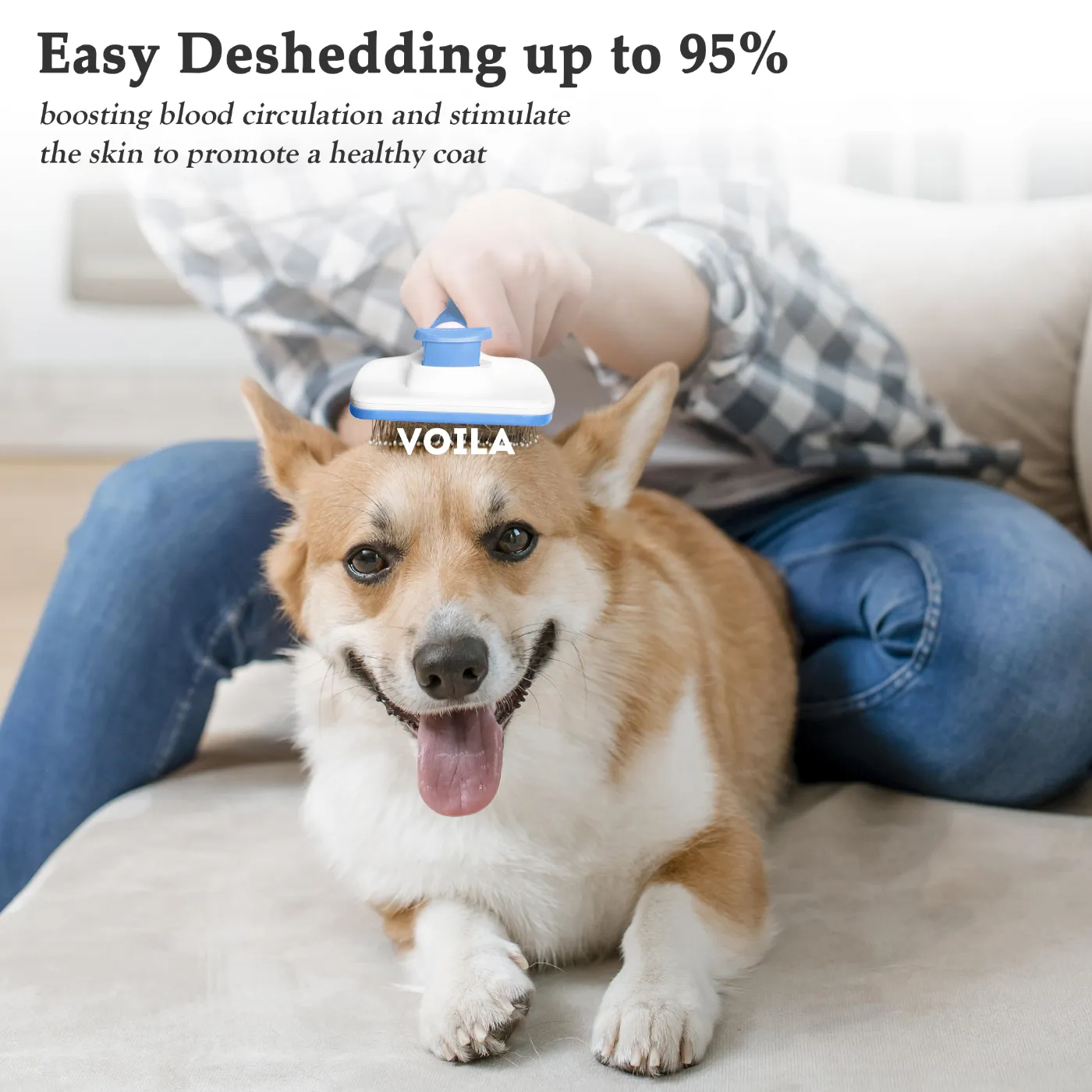 Easy Deshedding up to 95%

boosting blood circulation and stimulate the skin to promote a healthy coat

VOILA